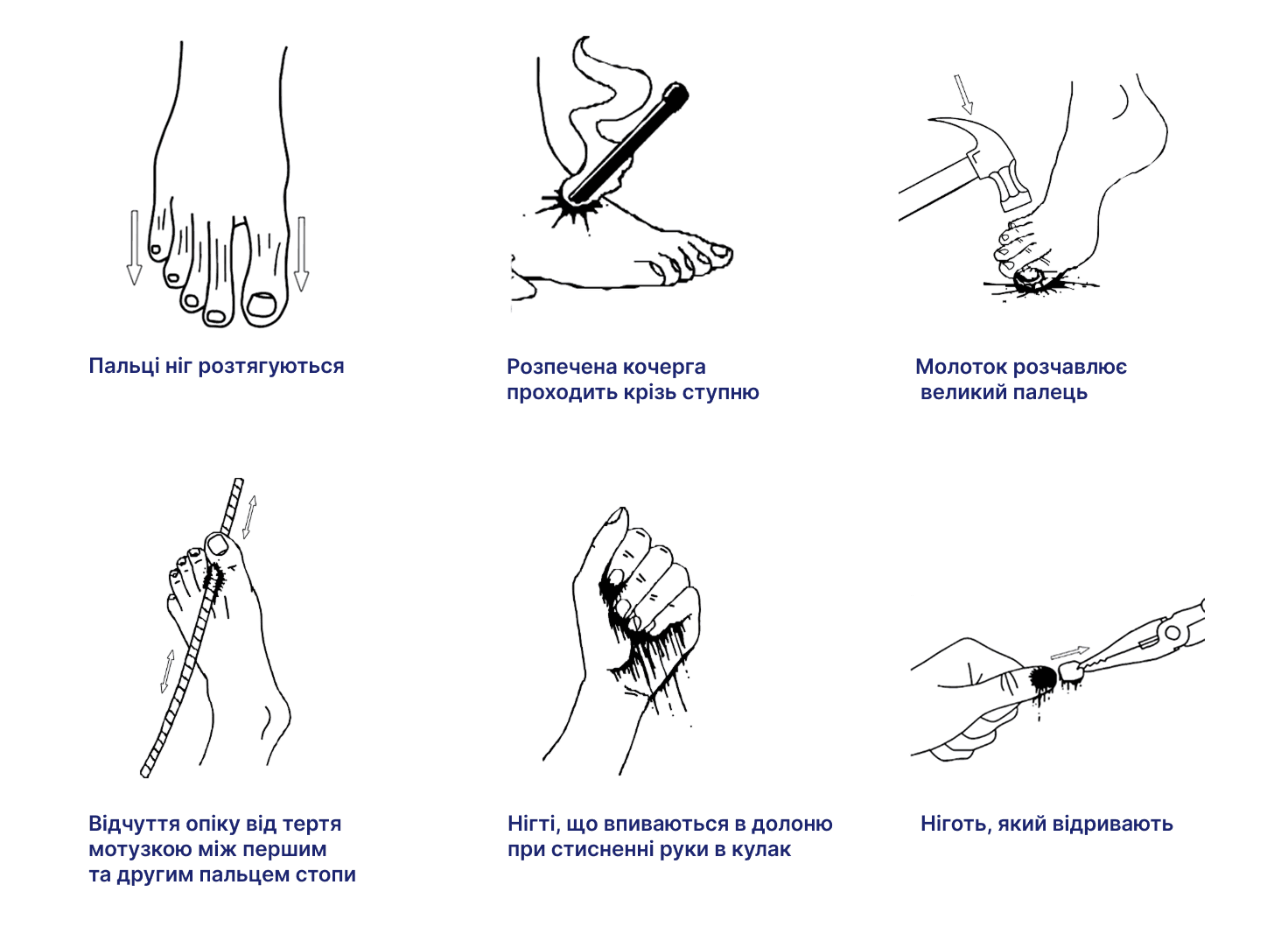 Пальці ніг розтягуються

Розпечена кочерга проходить крізь ступню

Молоток розчавлює великий палець

Відчуття опіку від тертя мотузкою між першим та другим пальцем стопи

Нігті, що впиваються в долоню при стисненні руки в кулак

Ніготь, який відривають