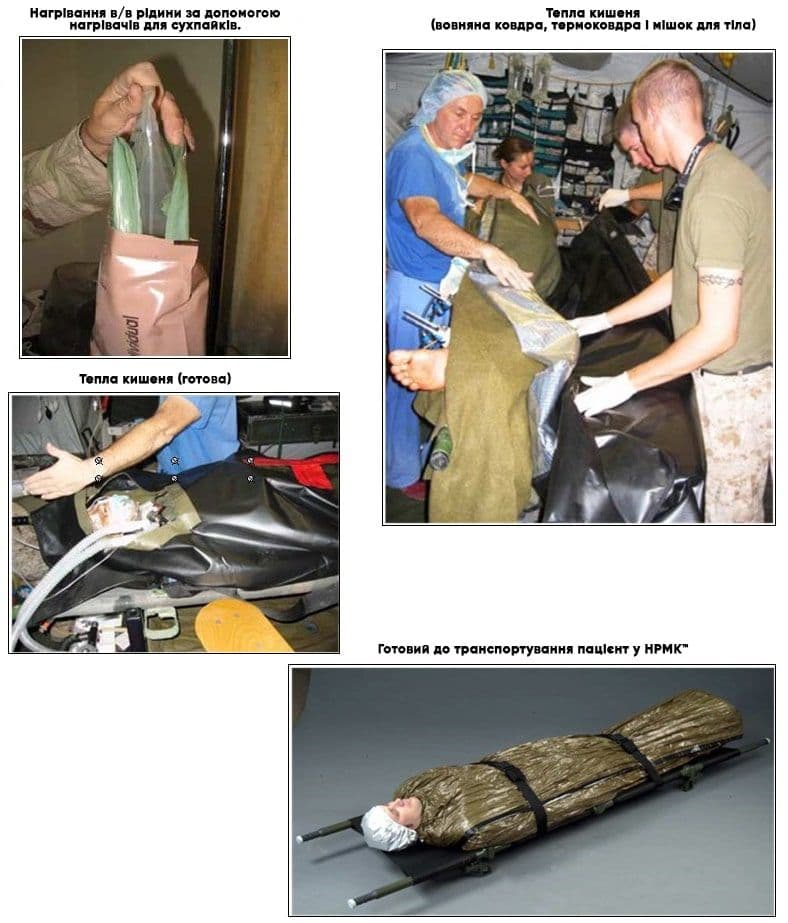 Нагрівання в/в рідини за допомогою нагрівачів для сухпайків.

Тепла кишеня (вовняна ковдра, термоковдра і мішок для тіла)

Тепла кишеня (готова)

Готовий до транспортування пацієнт у HPMK™