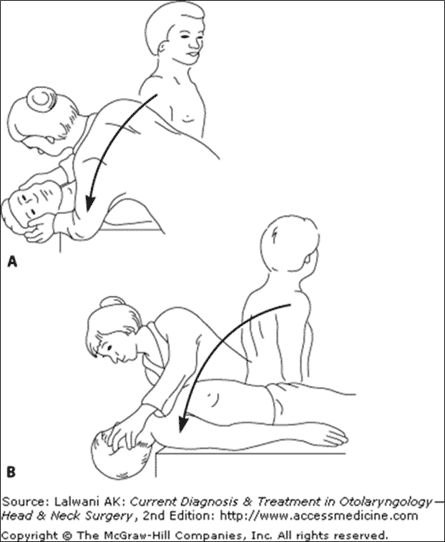 A

B

Source: Lalwani AK: Current Diagnosis & Treatment in Otolaryngology—Head & Neck Surgery, 2nd Edition: http://www.accessmedicine.com

Copyright © The McGraw-Hill Companies, Inc. All rights reserved.