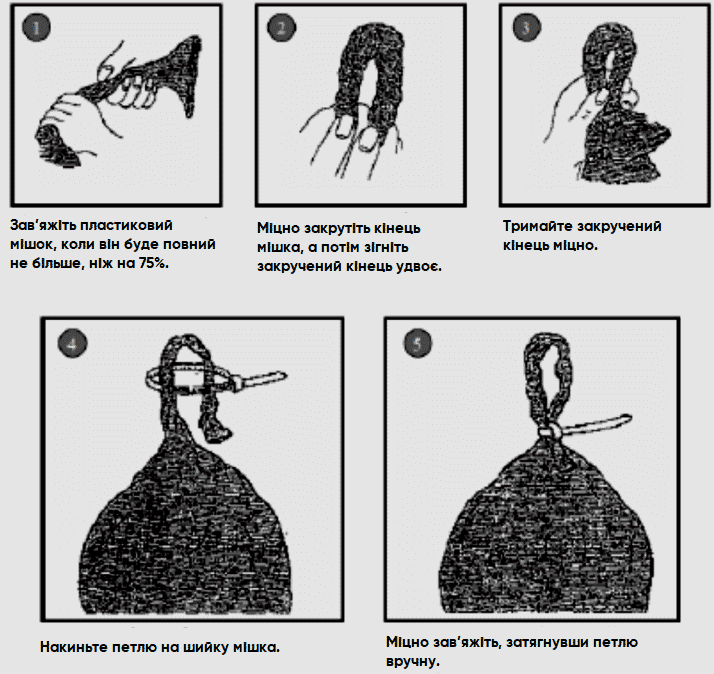 1

Зав'яжіть пластиковий мішок, коли він буде повний не більше, ніж на 75%.

2

Міцно закрутіть кінець мішка, а потім зігніть закручений кінець удвоє.

3

Тримайте закручений кінець міцно.

4

Накиньте петлю на шийку мішка.

5

Міцно зав'яжіть, затягнувши петлю вручну.